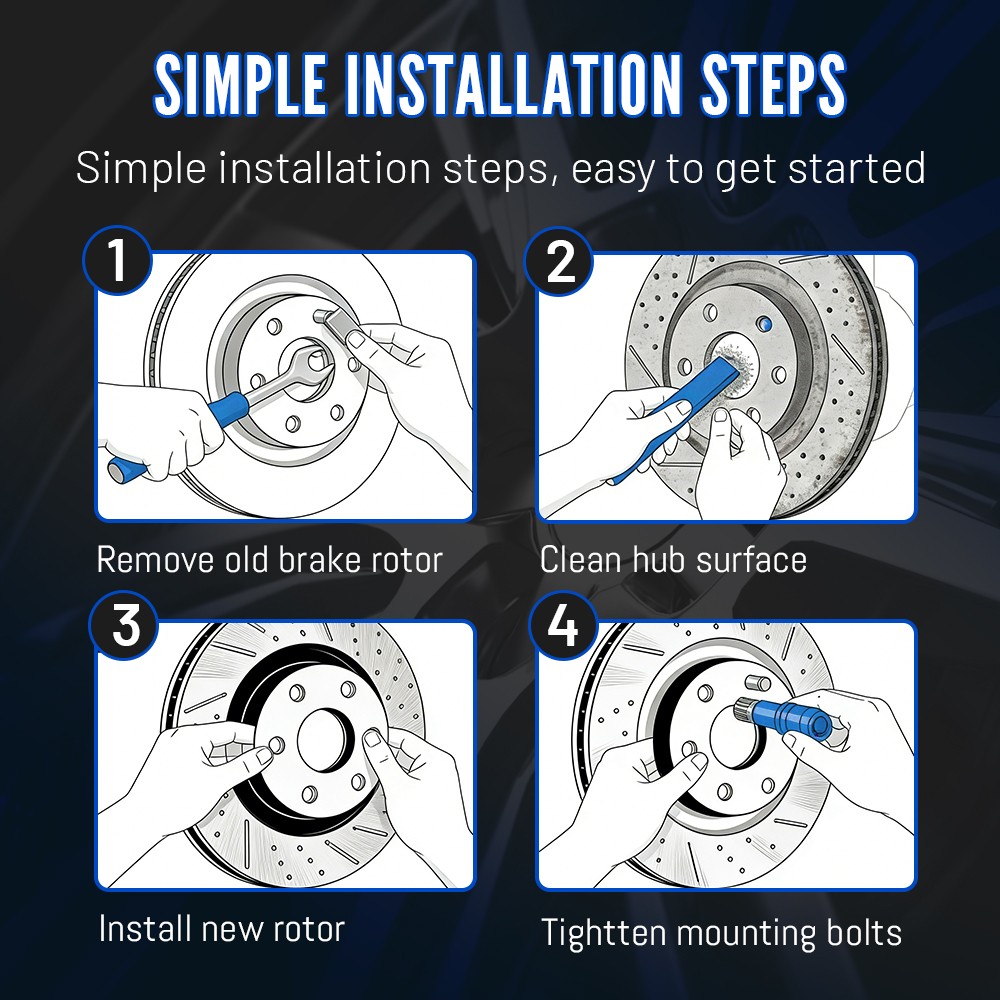 SIMPLE INSTALLATION STEPS

Simple installation steps, easy to get started

1

Remove old brake rotor

2

Clean hub surface

3

Install new rotor

4

Tightten mounting bolts